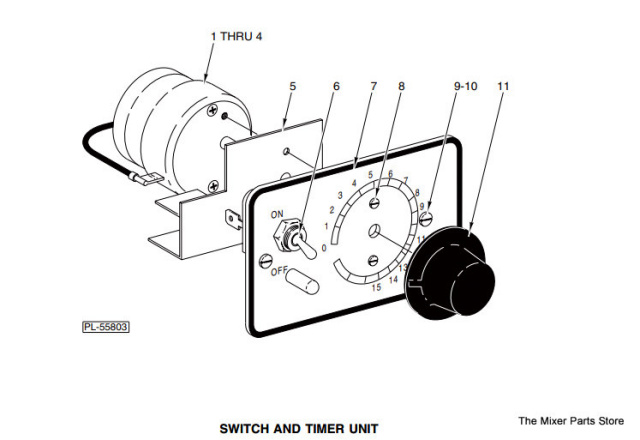 1 THRU 4

5 6 7 8 9-10 11

ON

OFF

0 1 2 3 4 5 6 7 8 9 11 13 14 15

PL-55803

SWITCH AND TIMER UNIT

The Mixer Parts Store